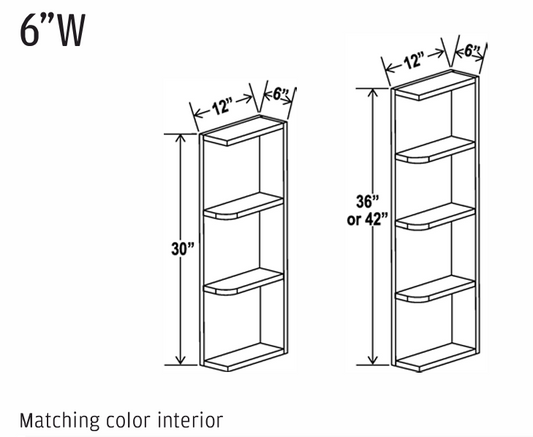 6”W

12”
6”
30”

12”
6”
36”
or 42”

Matching color interior