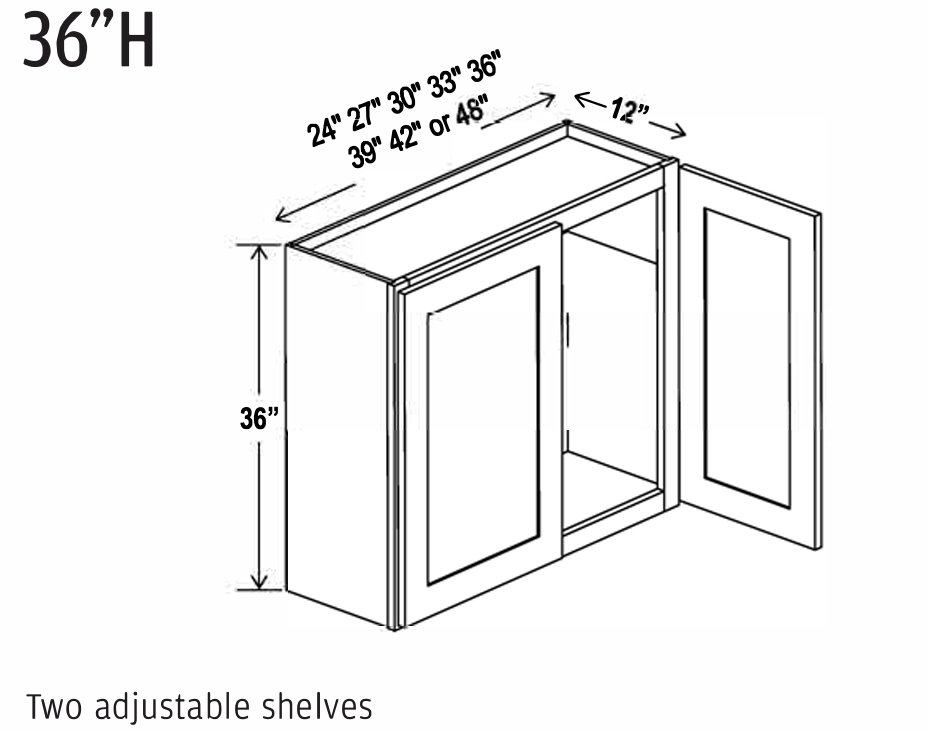 36”H

24" 27" 30" 33" 36"
39" 42" or 48"

12”

36”

Two adjustable shelves