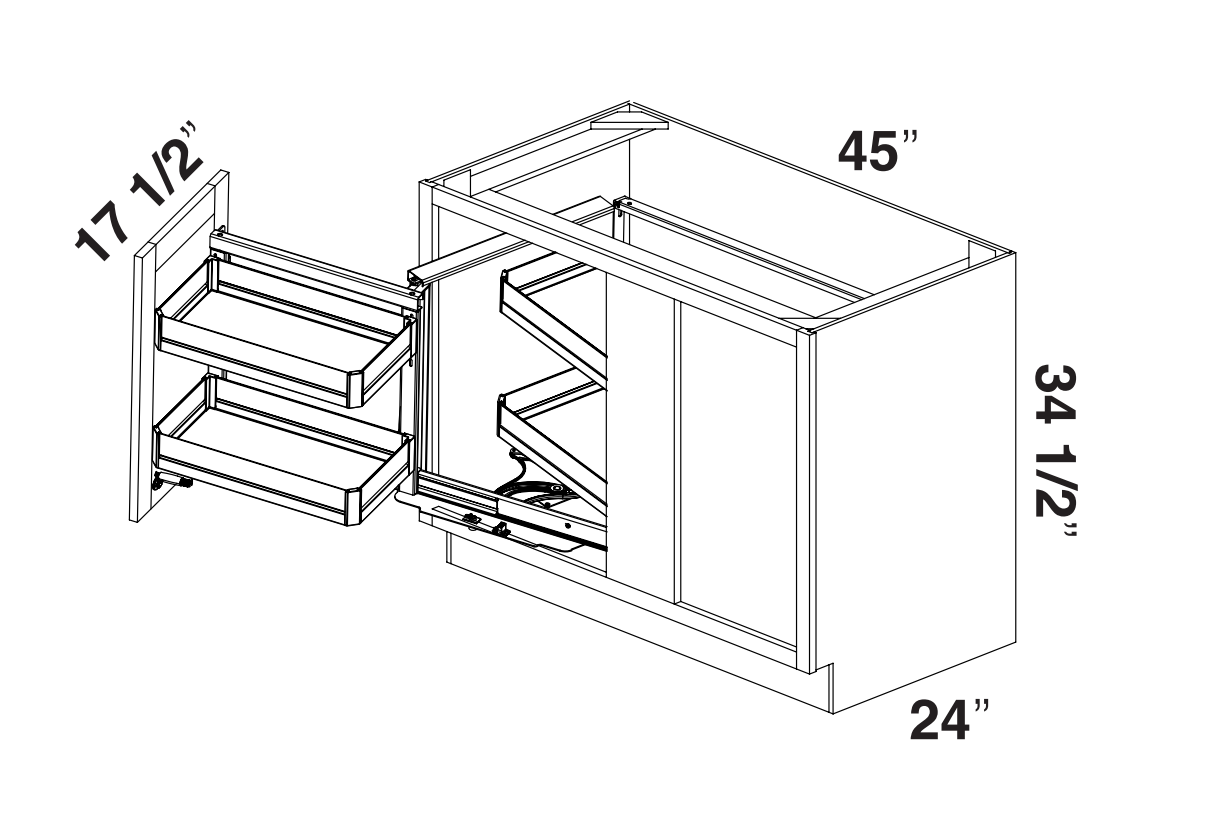 17 1/2"

45"

34 1/2"

24"