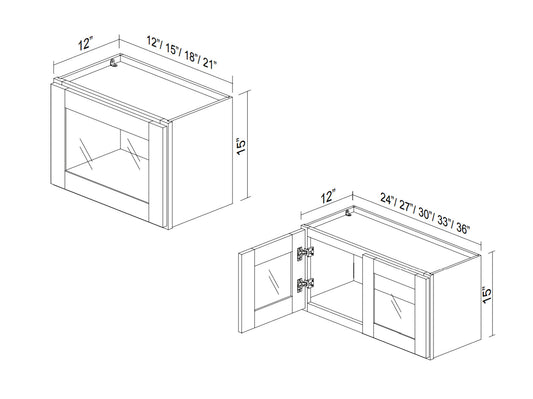 12"
12"/ 15"/ 18"/ 21"
15"
12"
24"/ 27"/ 30"/ 33"/ 36"
15"