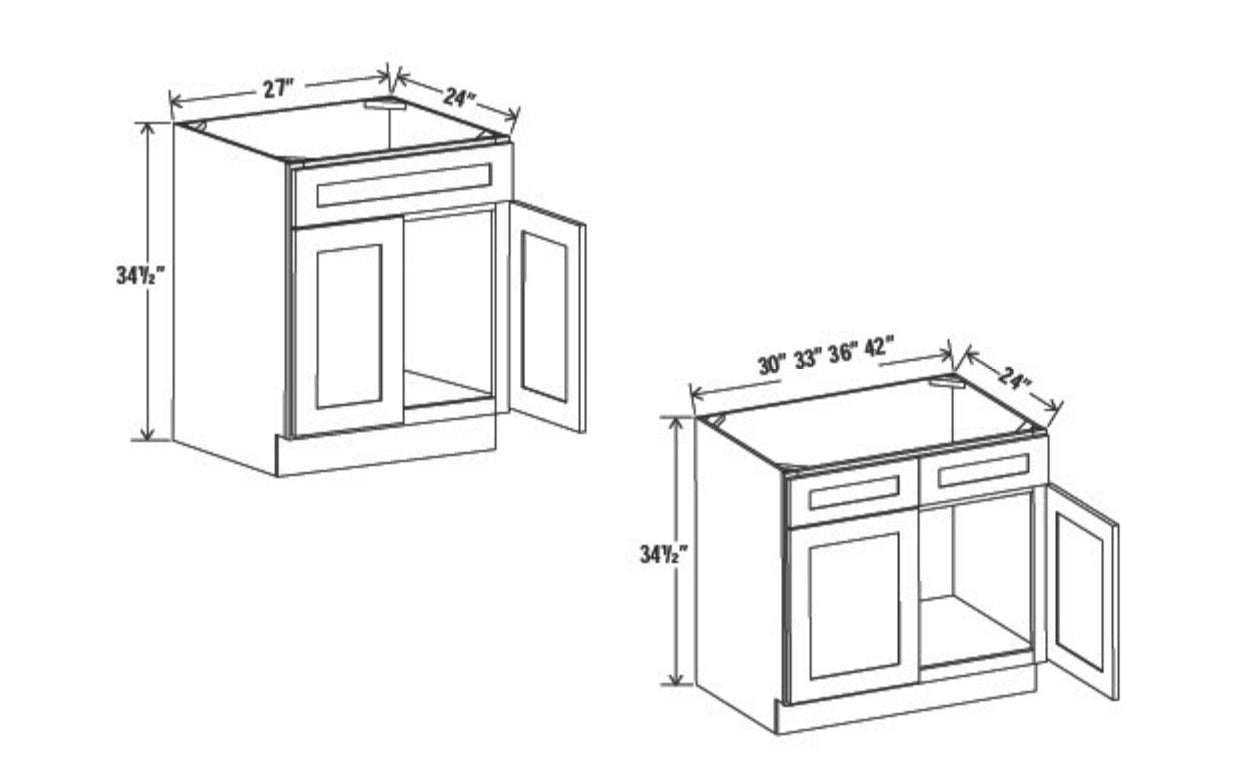 27"
24"
34½"
30" 33" 36" 42"
24"
34½"